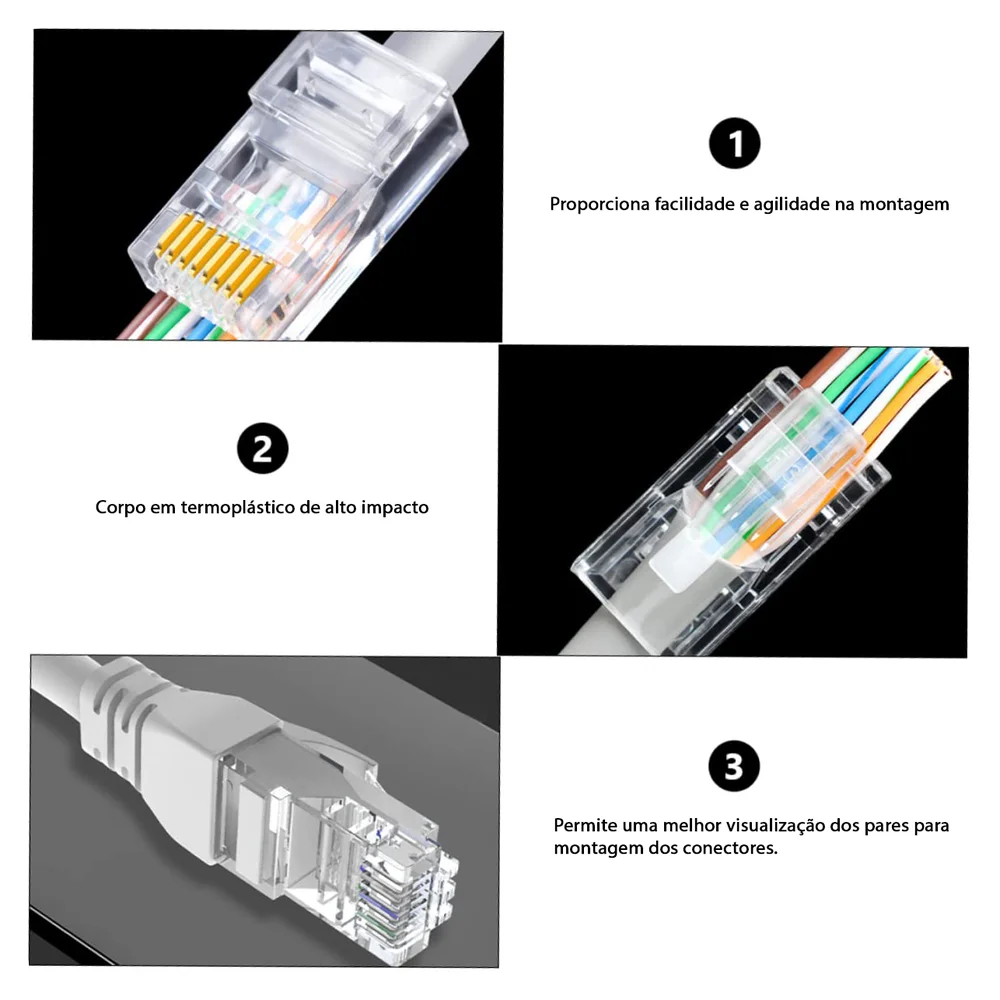 1

Proporciona facilidade e agilidade na montagem

2

Corpo em termoplástico de alto impacto

3

Permite uma melhor visualização dos pares para montagem dos conectores.