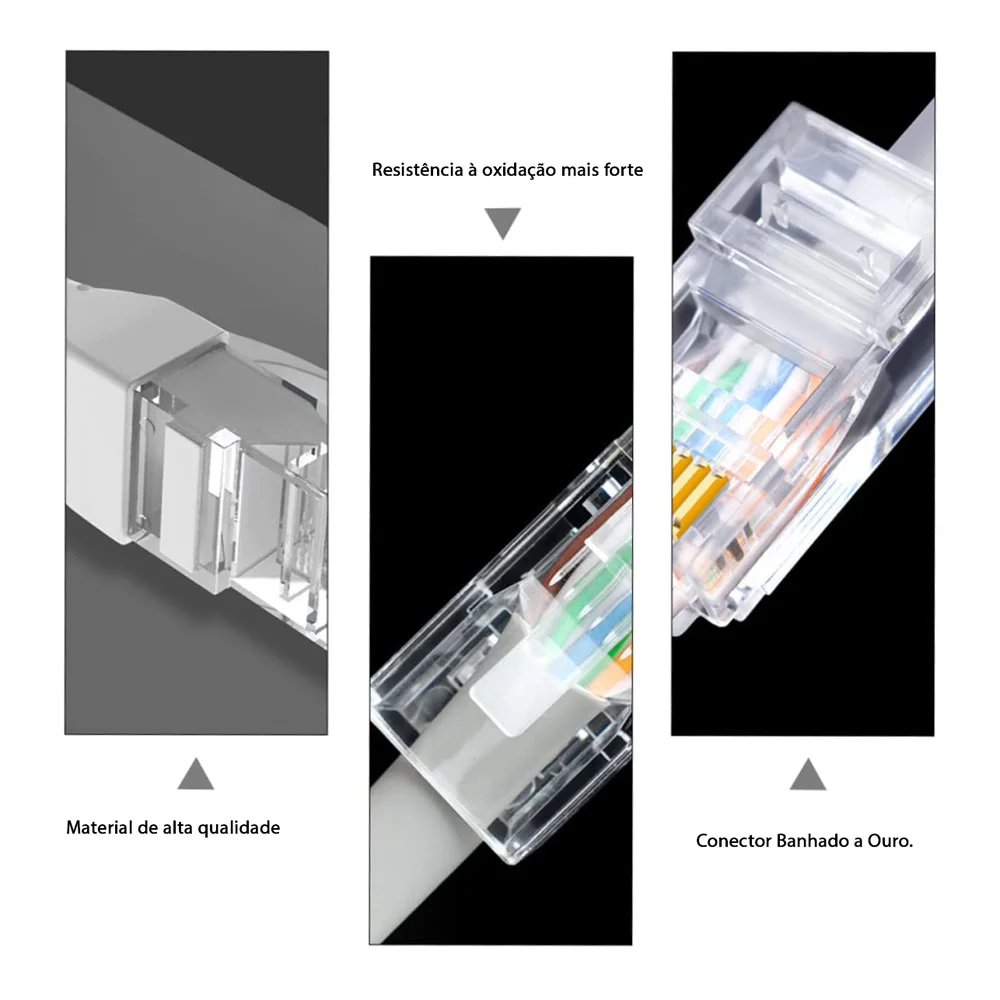 Resistência à oxidação mais forte

Material de alta qualidade

Conector Banhado a Ouro.