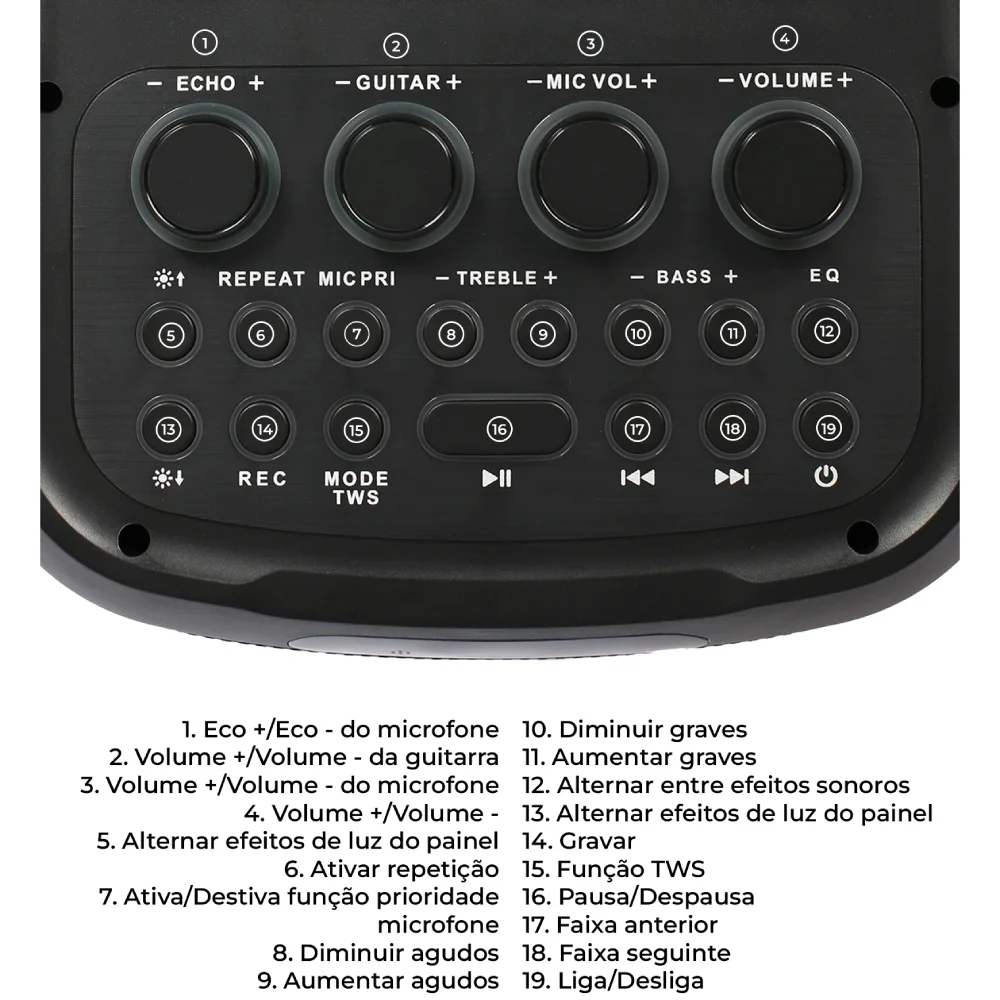 ① ② ③ ④

− ECHO + − GUITAR + − MIC VOL + − VOLUME +

REPEAT MIC PRI − TREBLE + − BASS + EQ

⑤ ⑥ ⑦ ⑧ ⑨ ⑩ ⑪ ⑫

⑬ ⑭ ⑮ ⑯ ⑰ ⑱ ⑲

REC MODE TWS

1. Eco +/Eco - do microfone
2. Volume +/Volume - da guitarra
3. Volume +/Volume - do microfone
4. Volume +/Volume -
5. Alternar efeitos de luz do painel
6. Ativar repetição
7. Ativa/Destiva função prioridade microfone
8. Diminuir agudos
9. Aumentar agudos

10. Diminuir graves
11. Aumentar graves
12. Alternar entre efeitos sonoros
13. Alternar efeitos de luz do painel
14. Gravar
15. Função TWS
16. Pausa/Despausa
17. Faixa anterior
18. Faixa seguinte
19. Liga/Desliga