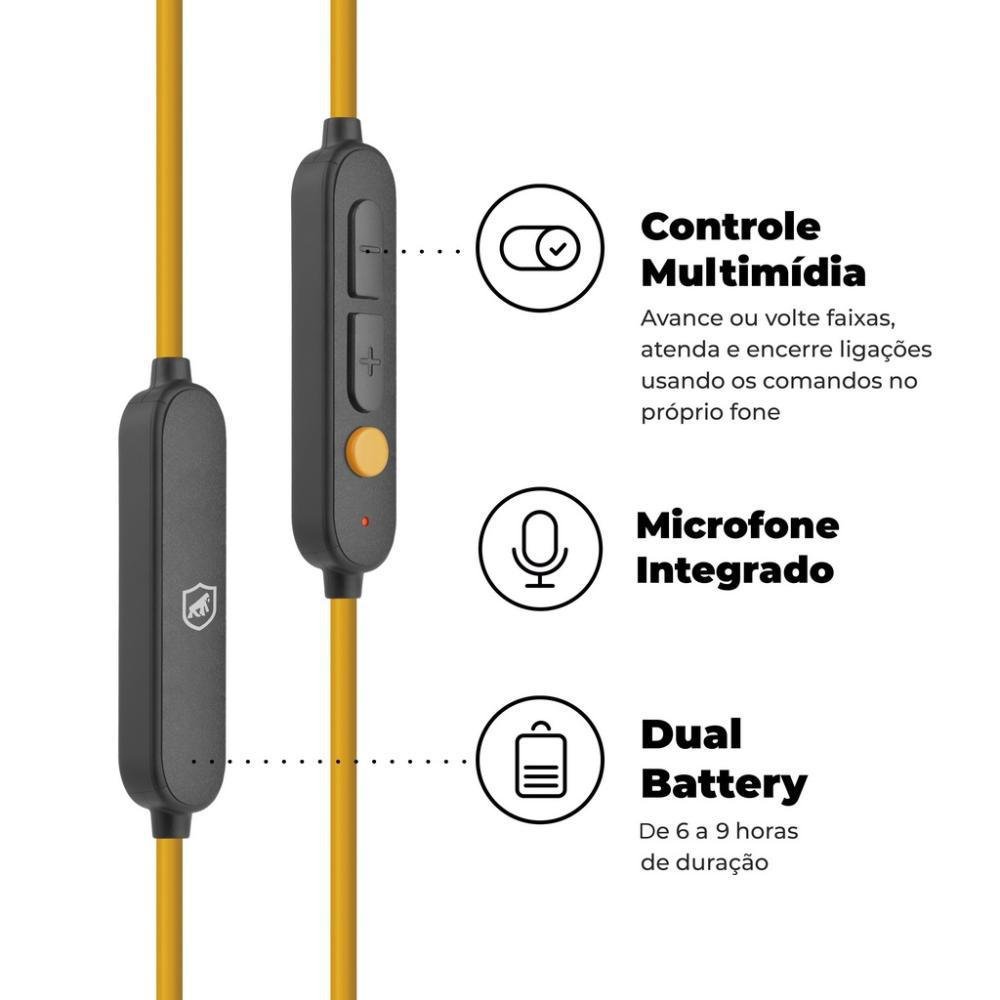 Controle Multimídia

Avance ou volte faixas, atenda e encerre ligações usando os comandos no próprio fone

Microfone Integrado

Dual Battery

De 6 a 9 horas de duração