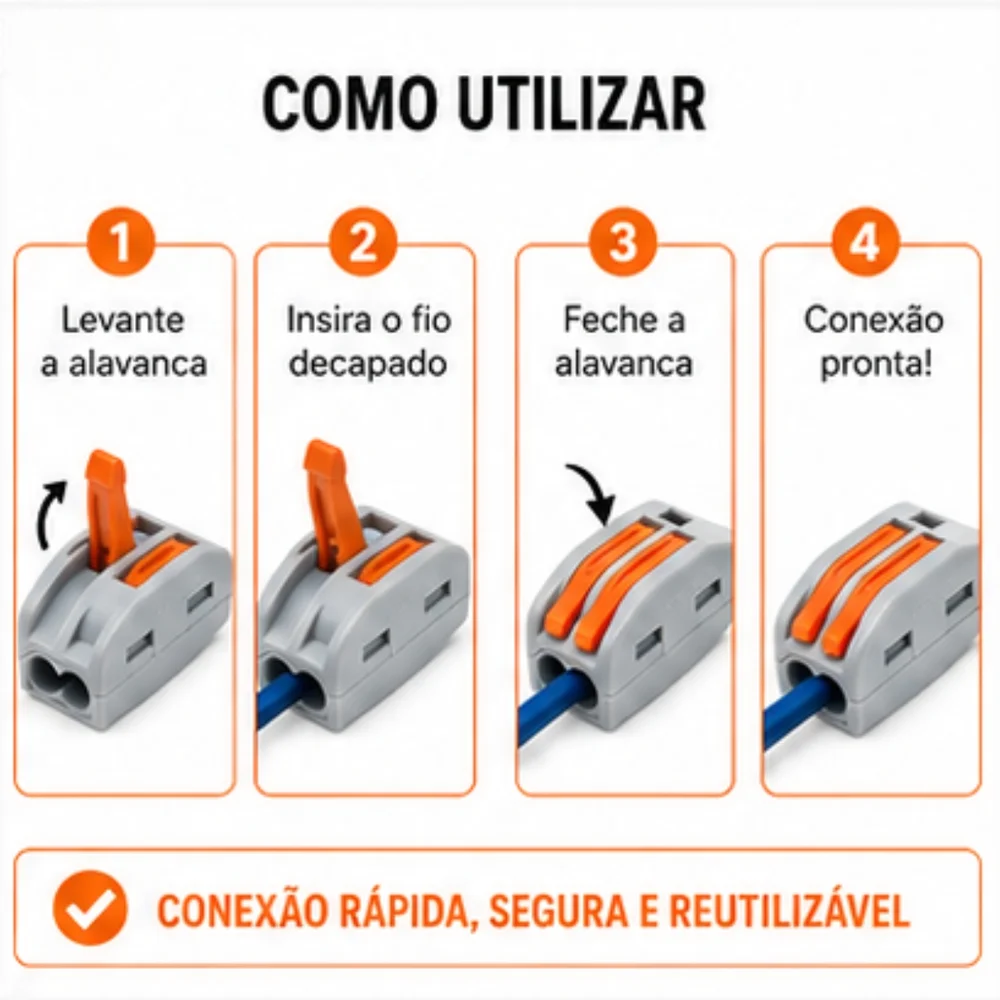 COMO UTILIZAR

1
Levante a alavanca

2
Insira o fio decapado

3
Feche a alavanca

4
Conexão pronta!

CONEXÃO RÁPIDA, SEGURA E REUTILIZÁVEL